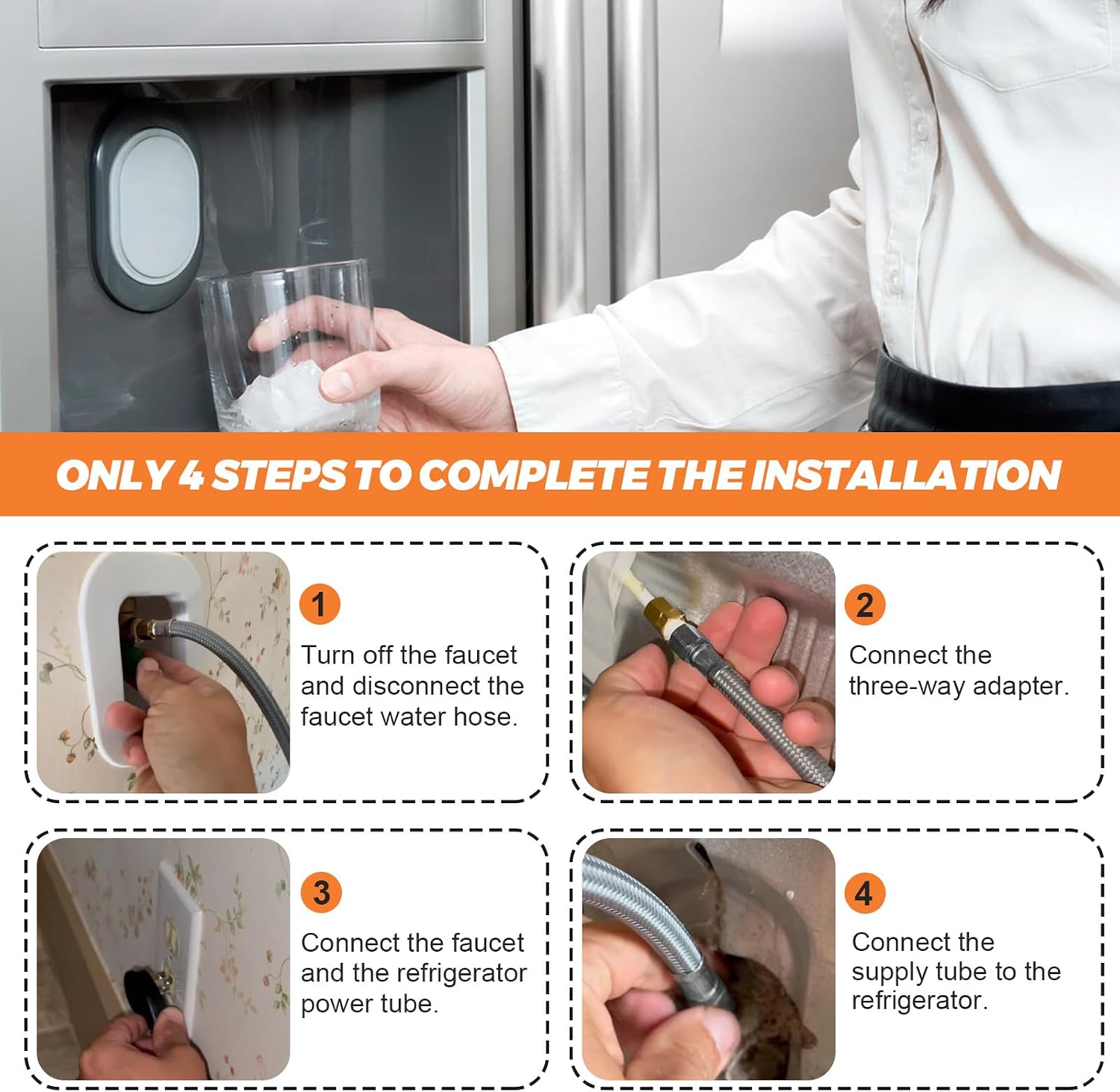 ONLY 4 STEPS TO COMPLETE THE INSTALLATION

1
Turn off the faucet and disconnect the faucet water hose.

2
Connect the three-way adapter.

3
Connect the faucet and the refrigerator power tube.

4
Connect the supply tube to the refrigerator.